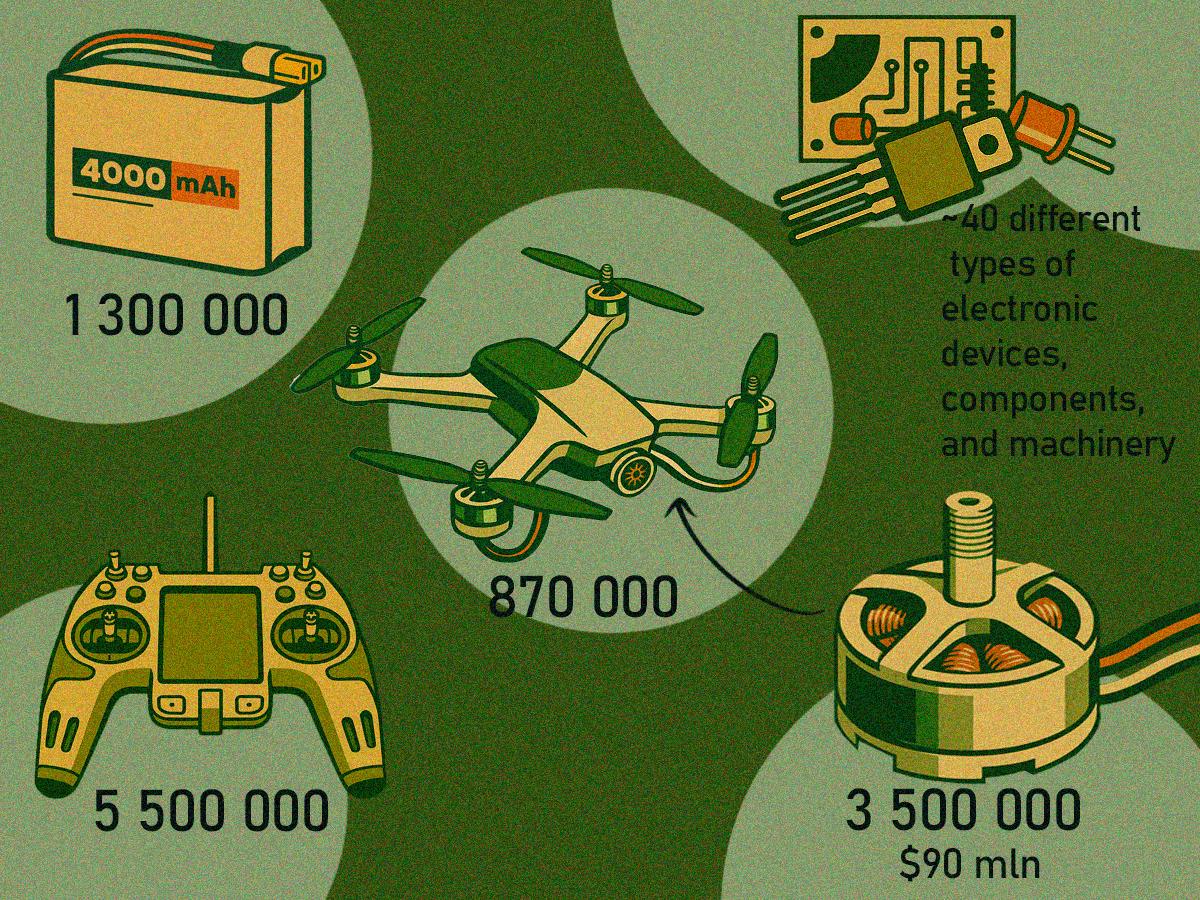 4000 mAh

1 300 000

~40 different types of electronic devices, components, and machinery

870 000

5 500 000

3 500 000
$90 mln